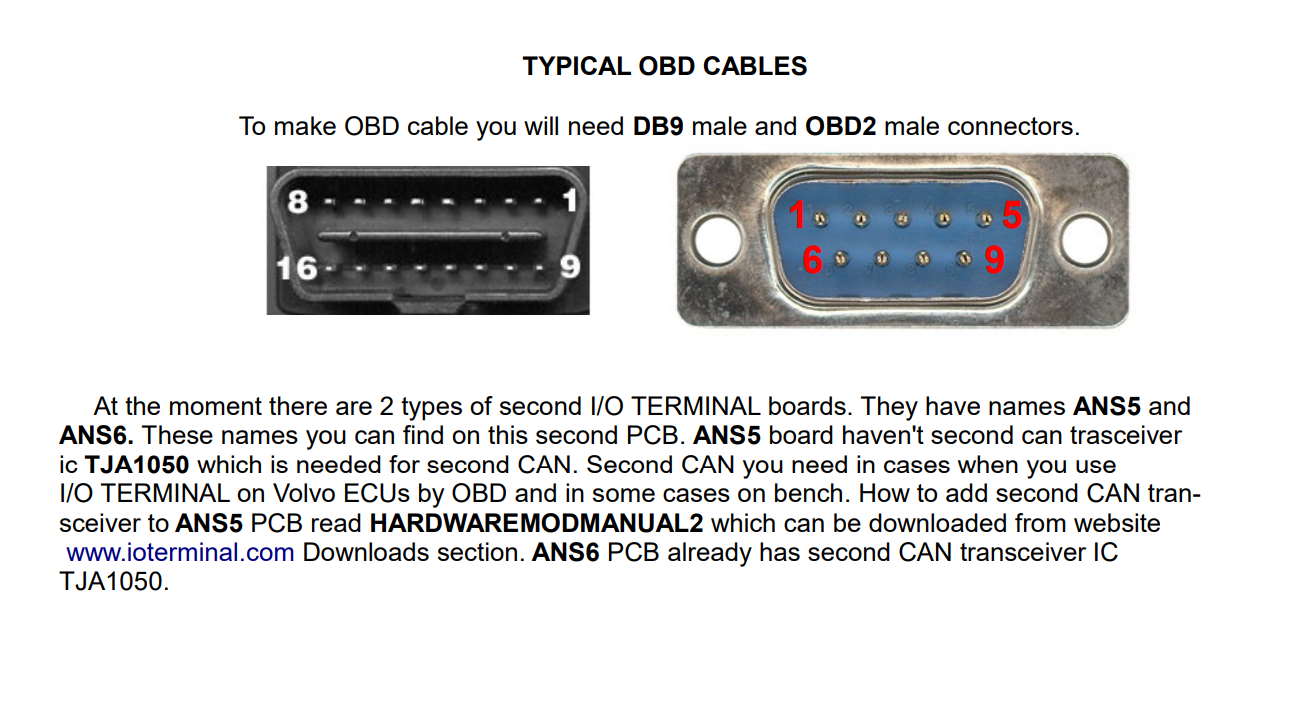 TYPICAL OBD CABLES

To make OBD cable you will need DB9 male and OBD2 male connectors.

8 1
16 9

1 5
6 9

At the moment there are 2 types of second I/O TERMINAL boards. They have names ANS5 and ANS6. These names you can find on this second PCB. ANS5 board haven't second can trasceiver ic TJA1050 which is needed for second CAN. Second CAN you need in cases when you use I/O TERMINAL on Volvo ECUs by OBD and in some cases on bench. How to add second CAN transceiver to ANS5 PCB read HARDWAREMODMANUAL2 which can be downloaded from website www.ioterminal.com Downloads section. ANS6 PCB already has second CAN transceiver IC TJA1050.