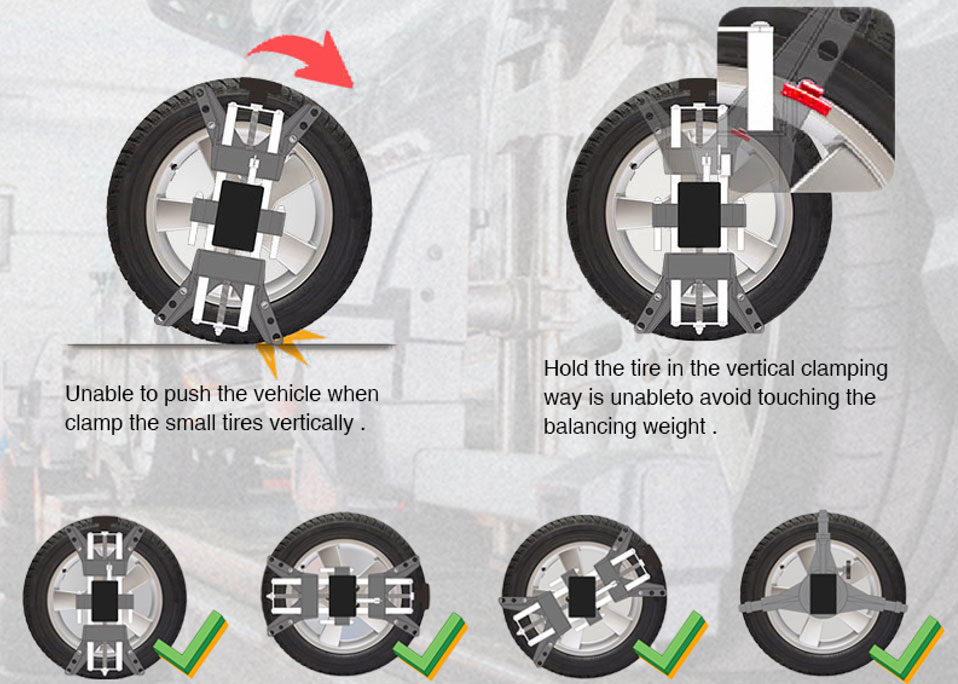 Unable to push the vehicle when clamp the small tires vertically .

Hold the tire in the vertical clamping way is unableto avoid touching the balancing weight .